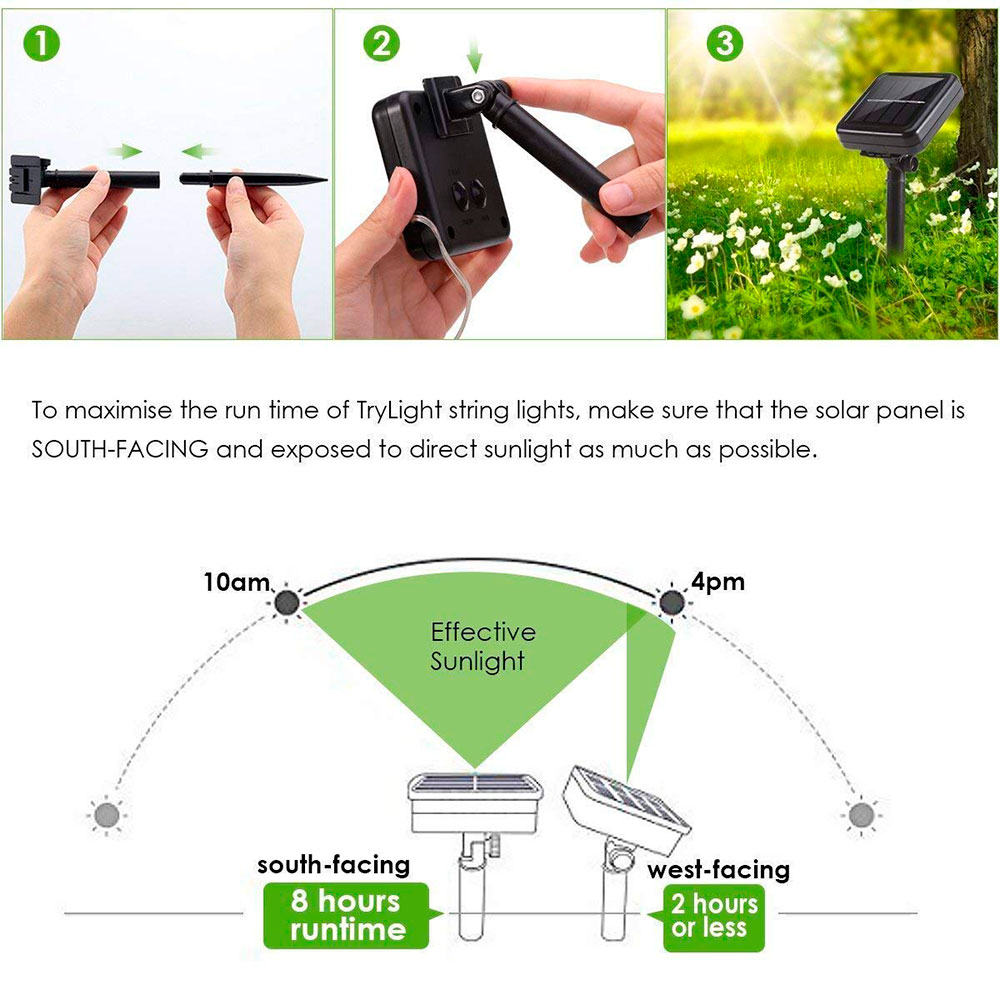 1

2

3

To maximise the run time of TryLight string lights, make sure that the solar panel is SOUTH-FACING and exposed to direct sunlight as much as possible.

10am

4pm

Effective Sunlight

south-facing

8 hours runtime

west-facing

2 hours or less